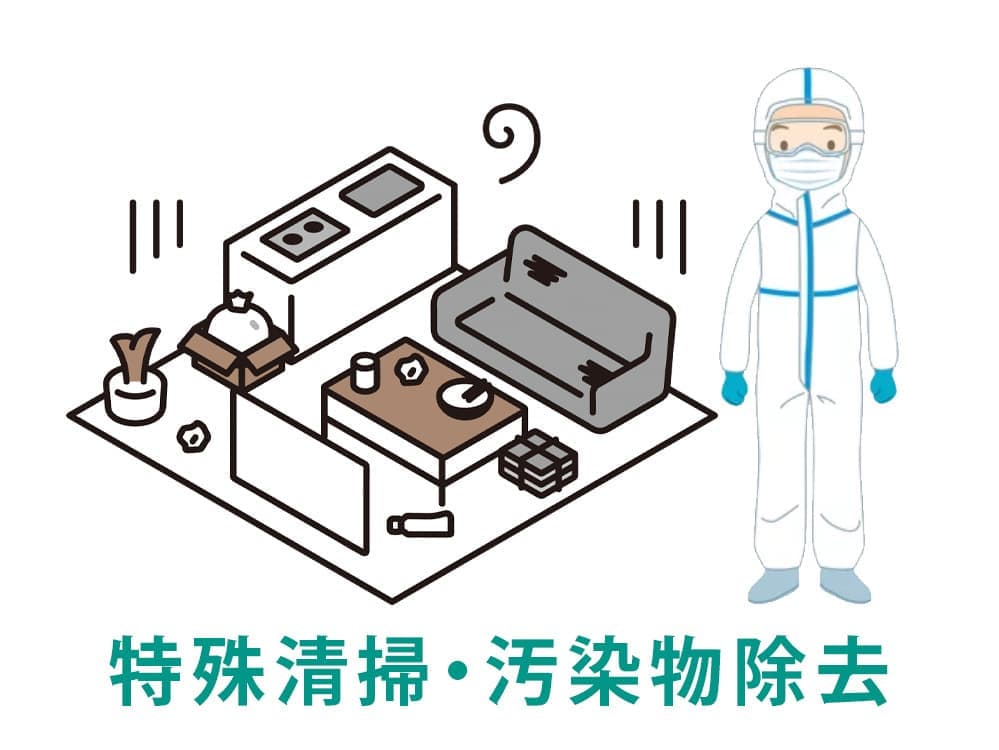 特殊清掃・汚染物除去